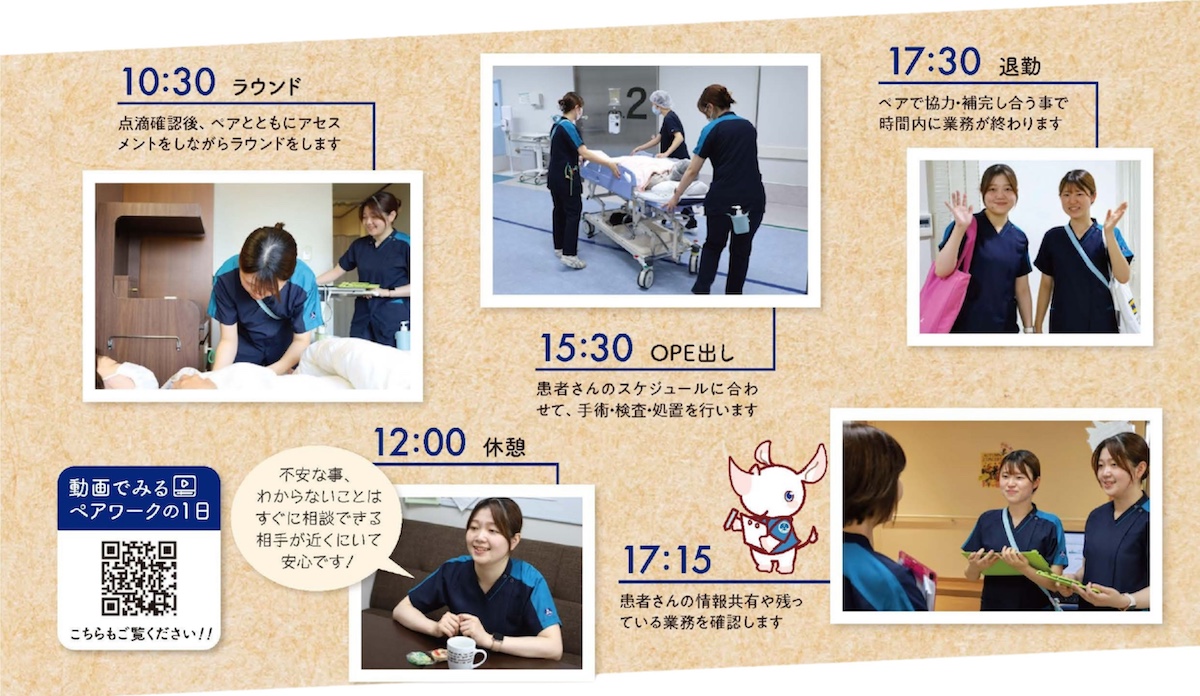 10:30 ラウンド

点滴確認後、ペアとともにアセスメントをしながらラウンドをします

2

17:30 退勤

ペアで協力・補完し合う事で時間内に業務が終わります

15:30 OPE出し

患者さんのスケジュールに合わせて、手術・検査・処置を行います

12:00 休憩

動画でみる ペアワークの1日

こちらもご覧ください!!

不安な事、わからないことはすぐに相談できる相手が近くにいて安心です!

17:15

患者さんの情報共有や残っている業務を確認します